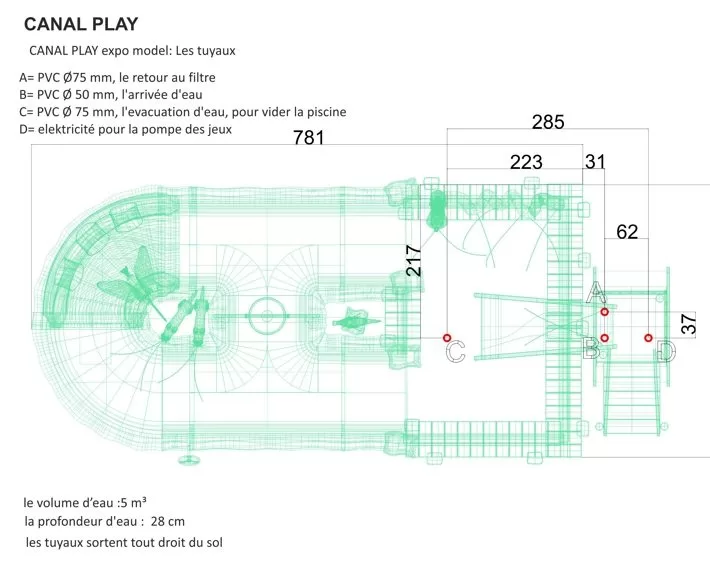 CANAL PLAY

CANAL PLAY expo model: Les tuyaux

A= PVC Ø75 mm, le retour au filtre
B= PVC Ø 50 mm, l'arrivée d'eau
C= PVC Ø 75 mm, l'evacuation d'eau, pour vider la piscine
D= elektricité pour la pompe des jeux

781
285
223
31
62
217
37
A
B
C
D

le volume d'eau :5 m³
la profondeur d'eau : 28 cm
les tuyaux sortent tout droit du sol