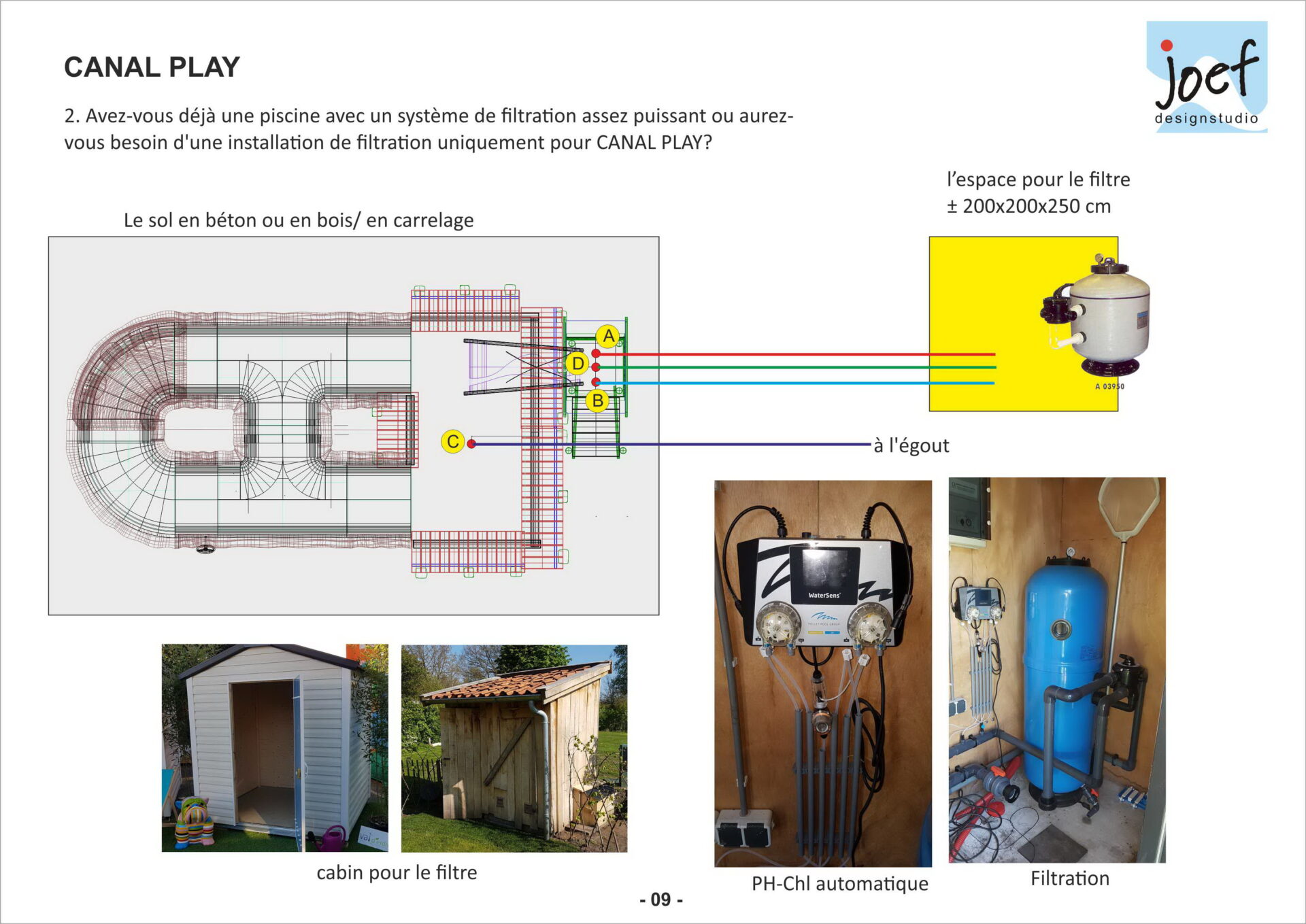 CANAL PLAY

joef designstudio

2. Avez-vous déjà une piscine avec un système de filtration assez puissant ou aurez-vous besoin d'une installation de filtration uniquement pour CANAL PLAY?

l'espace pour le filtre
± 200x200x250 cm

Le sol en béton ou en bois/ en carrelage

A
D
B
C

A 03950

à l'égout

WaterSens

cabin pour le filtre

PH-Chl automatique

Filtration

- 09 -